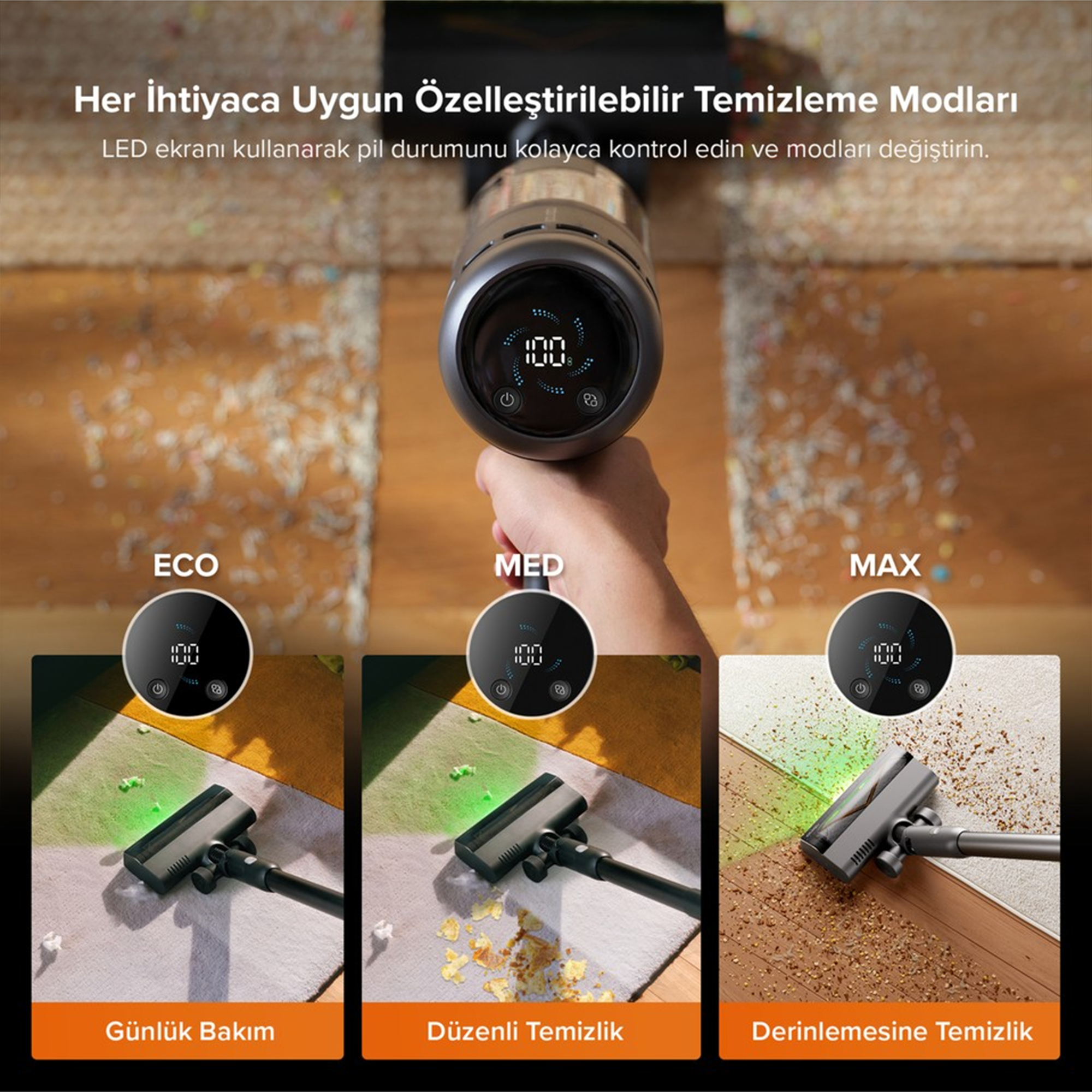 Her İhtiyaca Uygun Özelleştirilebilir Temizleme Modları

LED ekranı kullanarak pil durumunu kolayca kontrol edin ve modları değiştirin.

100

ECO

100

Günlük Bakım

MED

100

Düzenli Temizlik

MAX

100

Derinlemesine Temizlik